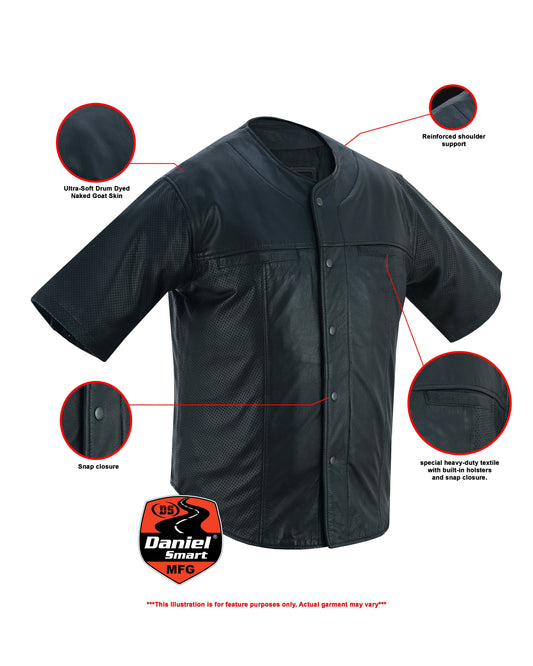 Ultra-Soft Drum Dyed Naked Goat Skin

Reinforced shoulder support

Snap closure

special heavy-duty textile with built-in holsters and snap closure.

DS Daniel Smart MFG

***This illustration is for feature purposes only. Actual garment may vary***