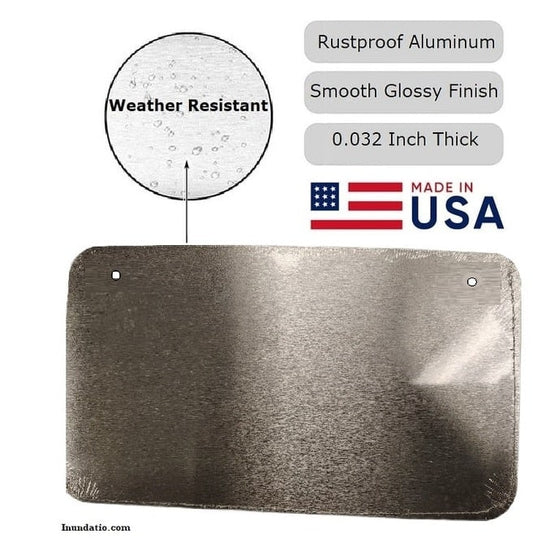 Weather Resistant

Rustproof Aluminum

Smooth Glossy Finish

0.032 Inch Thick

MADE IN USA

Inundatio.com