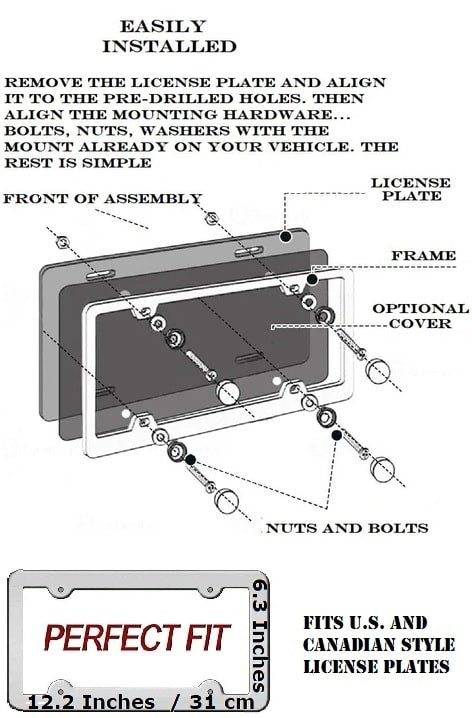 EASILY INSTALLED

REMOVE THE LICENSE PLATE AND ALIGN IT TO THE PRE-DRILLED HOLES. THEN ALIGN THE MOUNTING HARDWARE... BOLTS, NUTS, WASHERS WITH THE MOUNT ALREADY ON YOUR VEHICLE. THE REST IS SIMPLE

FRONT OF ASSEMBLY

LICENSE PLATE

FRAME

OPTIONAL COVER

NUTS AND BOLTS

PERFECT FIT

6.3 Inches

12.2 Inches / 31 cm

FITS U.S. AND CANADIAN STYLE LICENSE PLATES