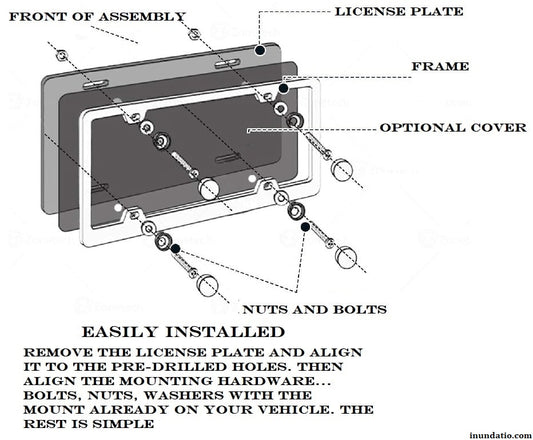 FRONT OF ASSEMBLY

LICENSE PLATE

FRAME

OPTIONAL COVER

NUTS AND BOLTS

EASILY INSTALLED

REMOVE THE LICENSE PLATE AND ALIGN IT TO THE PRE-DRILLED HOLES. THEN ALIGN THE MOUNTING HARDWARE... BOLTS, NUTS, WASHERS WITH THE MOUNT ALREADY ON YOUR VEHICLE. THE REST IS SIMPLE

inundatio.com