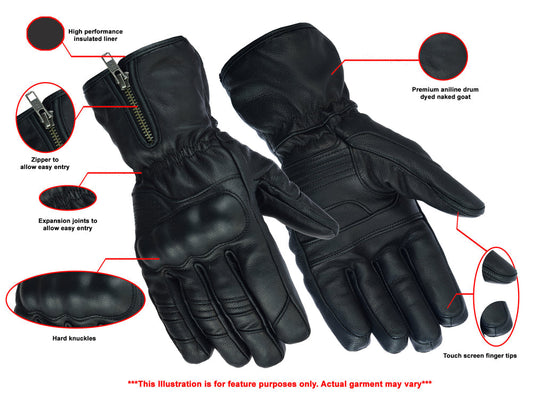 High performance insulated liner

Zipper to allow easy entry

Expansion joints to allow easy entry

Hard knuckles

Premium aniline drum dyed naked goat

Touch screen finger tips

***This Illustration is for feature purposes only. Actual garment may vary***