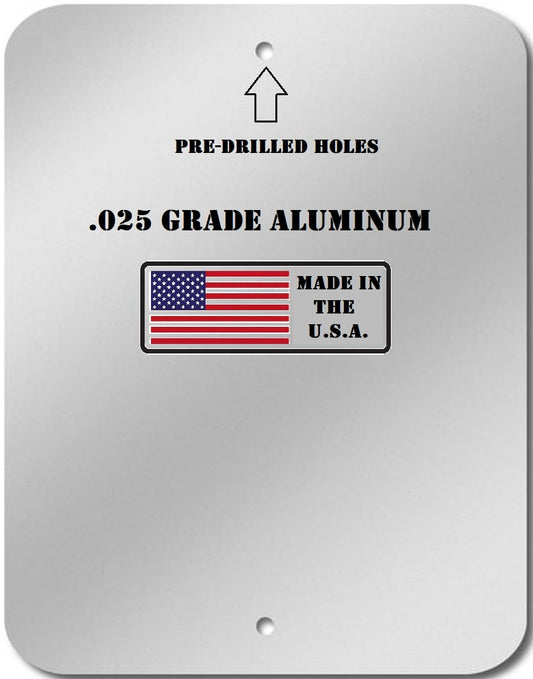 PRE-DRILLED HOLES

.025 GRADE ALUMINUM

MADE IN THE U.S.A.