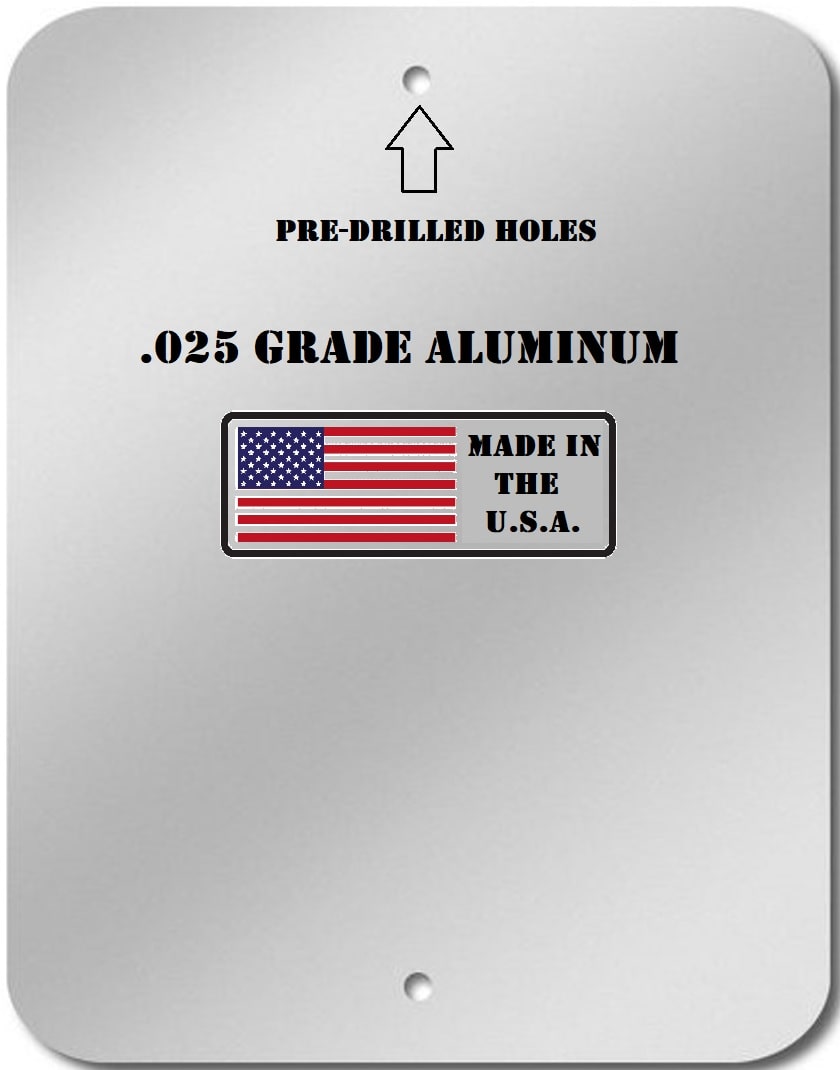 PRE-DRILLED HOLES

.025 GRADE ALUMINUM

MADE IN THE U.S.A.