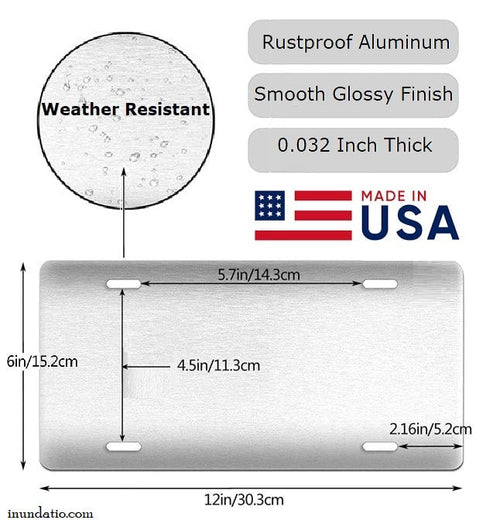 Weather Resistant

Rustproof Aluminum

Smooth Glossy Finish

0.032 Inch Thick

MADE IN USA

5.7in/14.3cm

6in/15.2cm

4.5in/11.3cm

2.16in/5.2cm

12in/30.3cm

inundatio.com