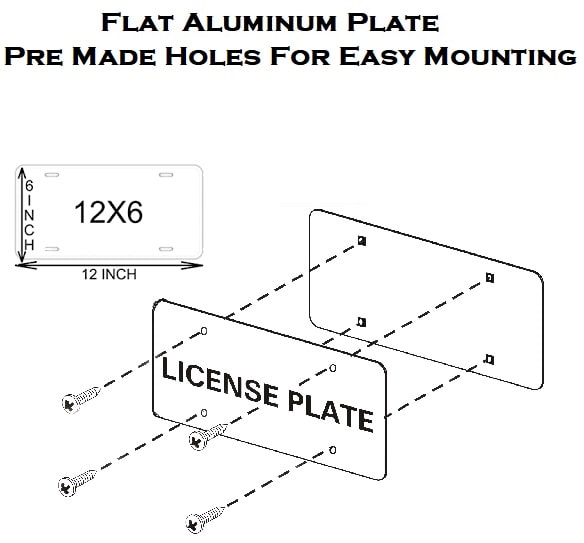 Flat Aluminum Plate
Pre Made Holes For Easy Mounting

6 INCH

12X6

12 INCH

LICENSE PLATE