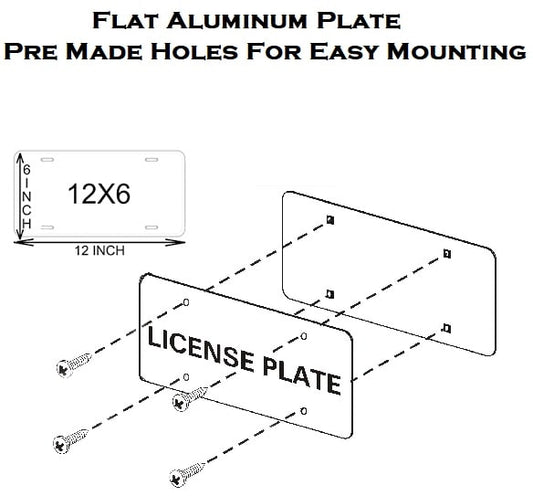 Flat Aluminum Plate
Pre Made Holes For Easy Mounting

6 INCH

12X6

12 INCH

LICENSE PLATE