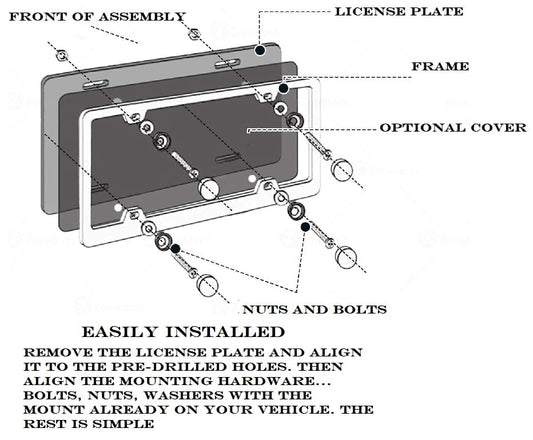 FRONT OF ASSEMBLY

LICENSE PLATE

FRAME

OPTIONAL COVER

NUTS AND BOLTS

EASILY INSTALLED

REMOVE THE LICENSE PLATE AND ALIGN IT TO THE PRE-DRILLED HOLES. THEN ALIGN THE MOUNTING HARDWARE... BOLTS, NUTS, WASHERS WITH THE MOUNT ALREADY ON YOUR VEHICLE. THE REST IS SIMPLE