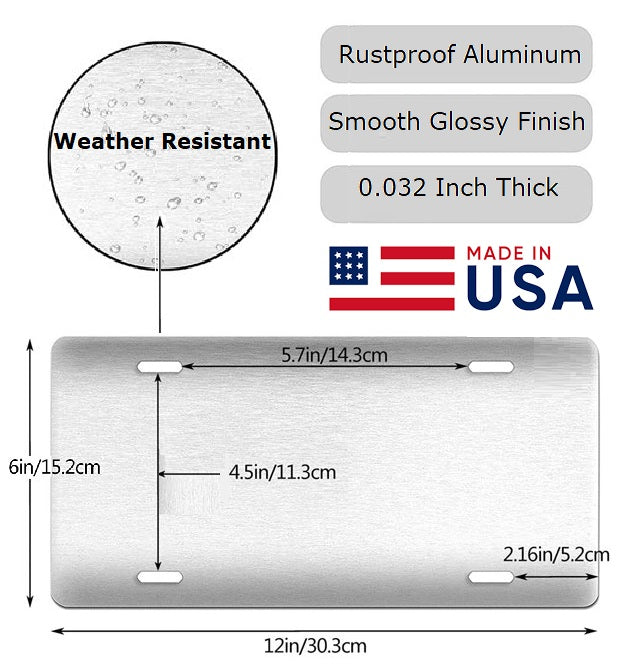 Weather Resistant

Rustproof Aluminum

Smooth Glossy Finish

0.032 Inch Thick

MADE IN USA

5.7in/14.3cm

6in/15.2cm

4.5in/11.3cm

2.16in/5.2cm

12in/30.3cm