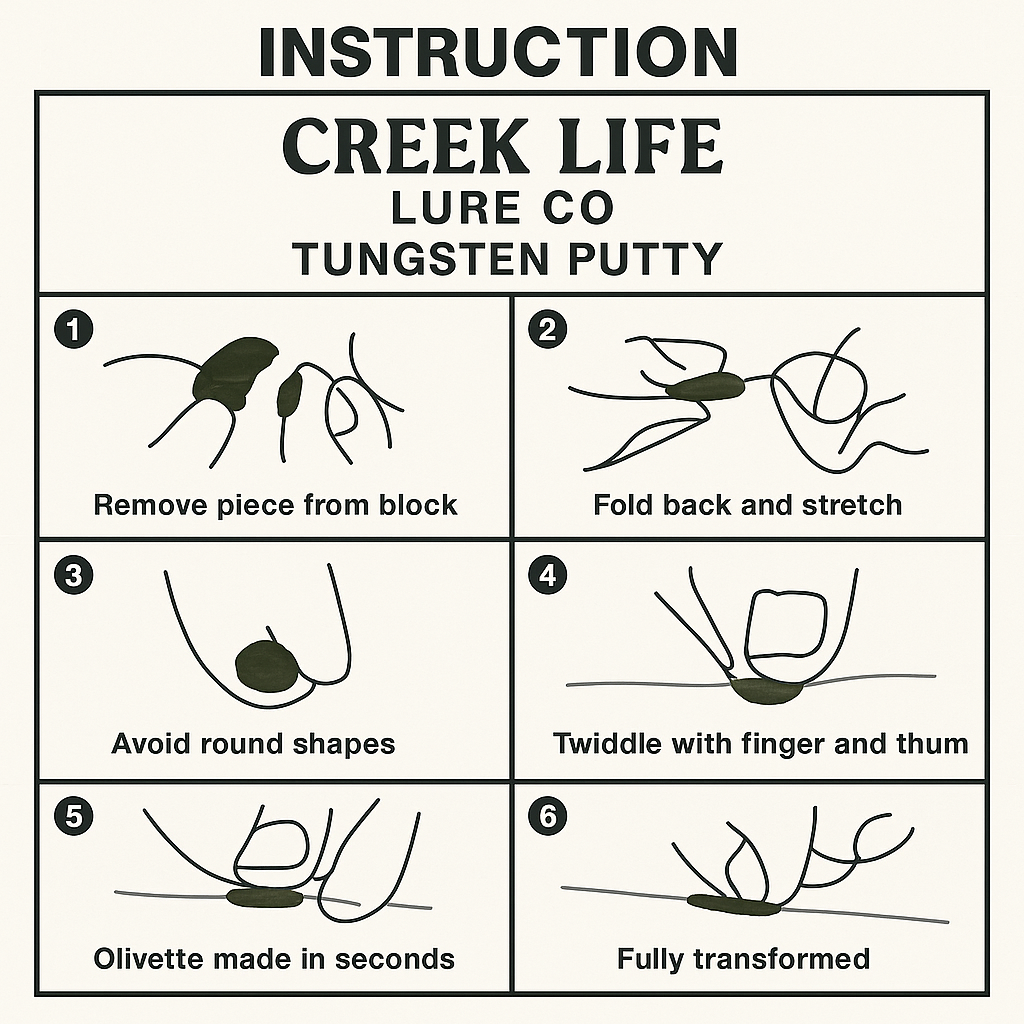 INSTRUCTION

CREEK LIFE
LURE CO
TUNGSTEN PUTTY

1
Remove piece from block

2
Fold back and stretch

3
Avoid round shapes

4
Twiddle with finger and thum

5
Olivette made in seconds

6
Fully transformed