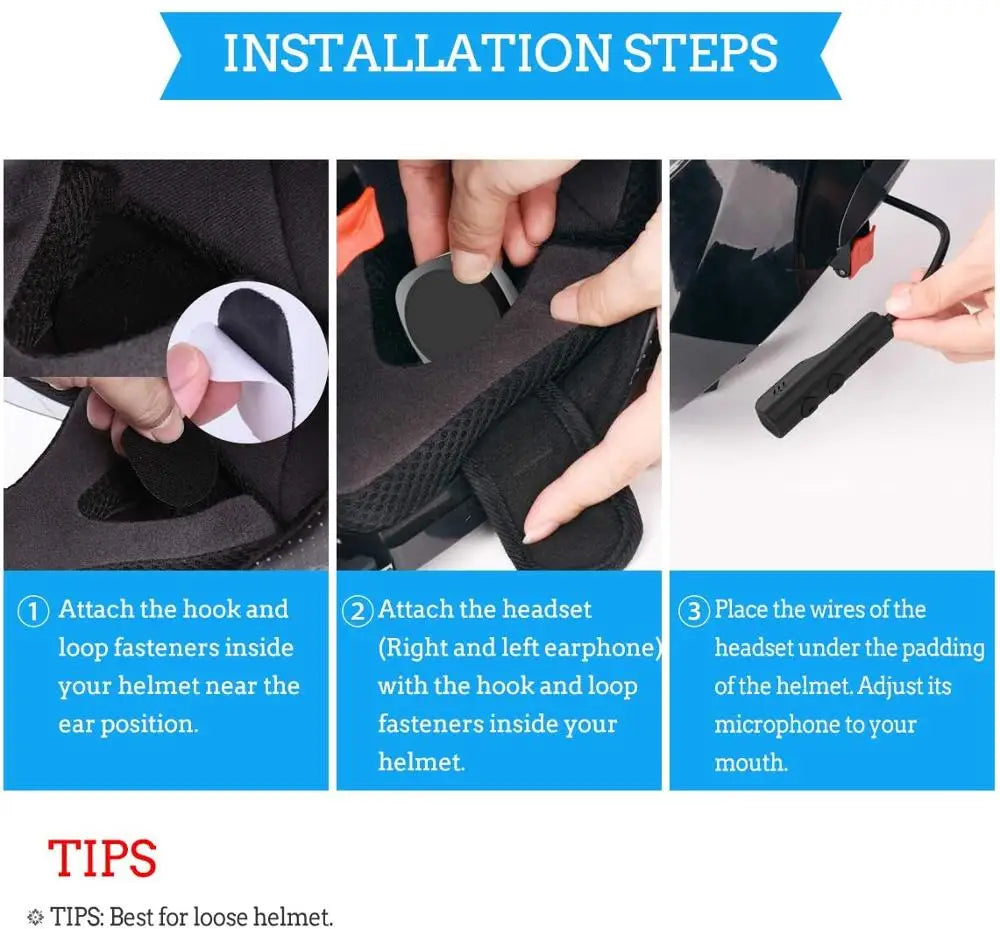 INSTALLATION STEPS

① Attach the hook and loop fasteners inside your helmet near the ear position.

② Attach the headset (Right and left earphone) with the hook and loop fasteners inside your helmet.

③ Place the wires of the headset under the padding of the helmet. Adjust its microphone to your mouth.

TIPS

TIPS: Best for loose helmet.