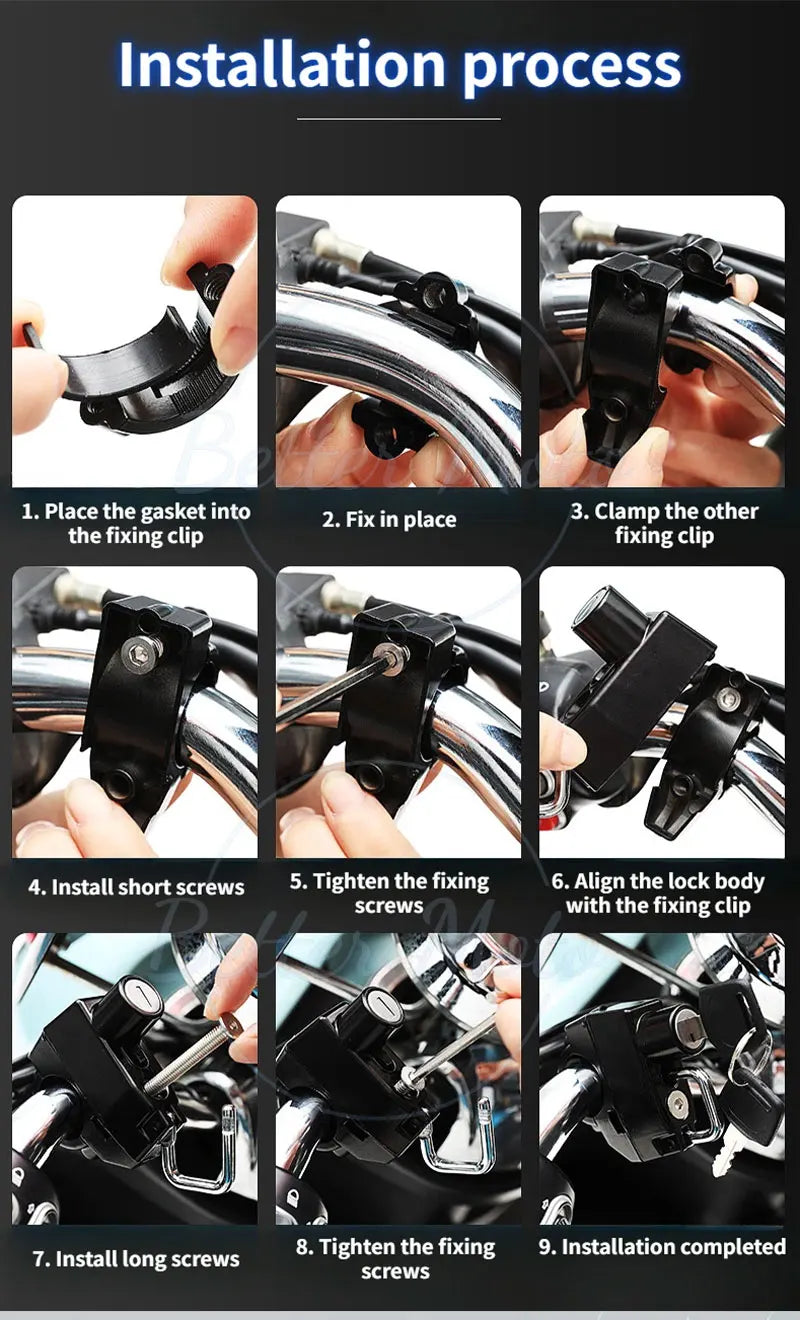 Installation process

1. Place the gasket into the fixing clip

2. Fix in place

3. Clamp the other fixing clip

4. Install short screws

5. Tighten the fixing screws

6. Align the lock body with the fixing clip

7. Install long screws

8. Tighten the fixing screws

9. Installation completed