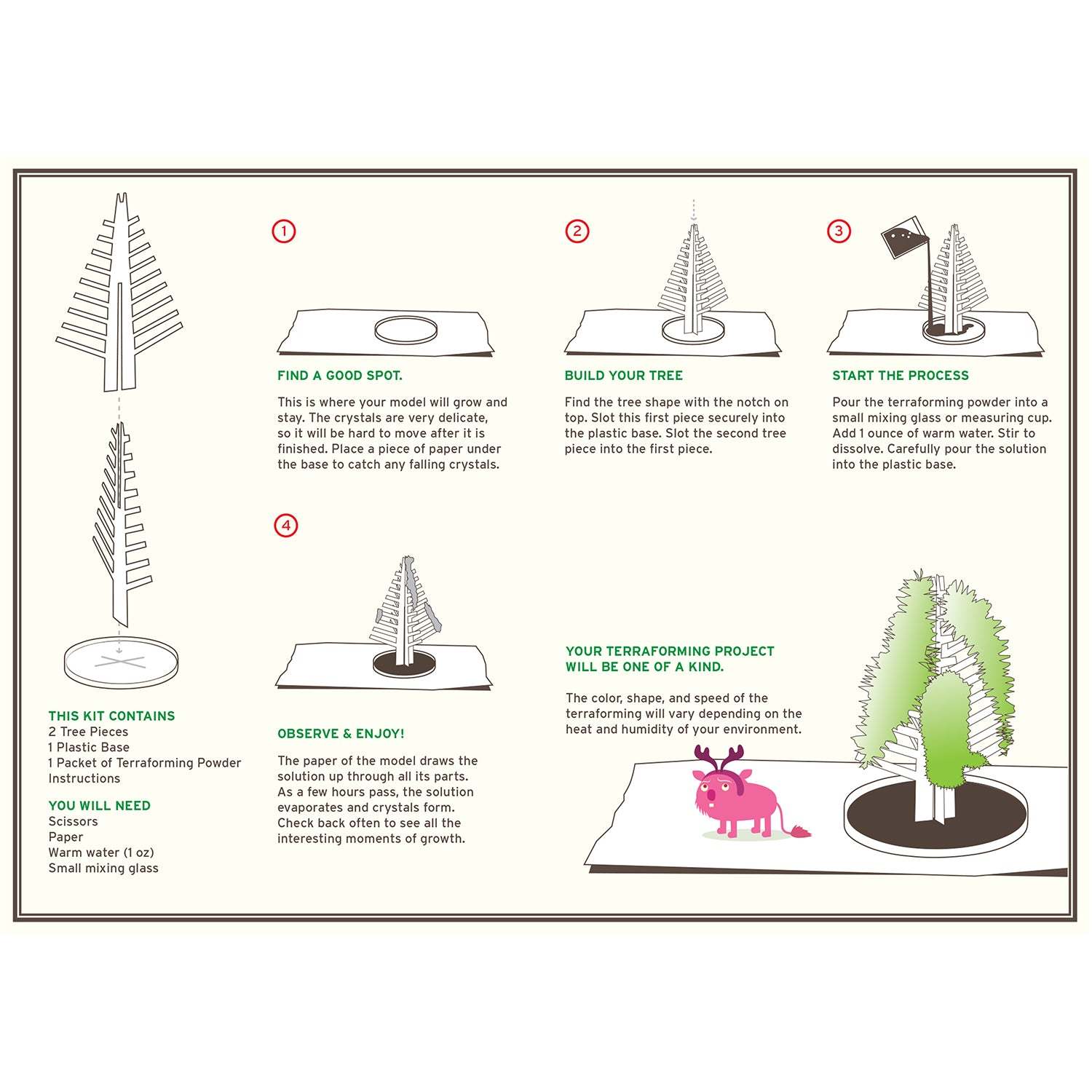 THIS KIT CONTAINS
2 Tree Pieces
1 Plastic Base
1 Packet of Terraforming Powder
Instructions

YOU WILL NEED
Scissors
Paper
Warm water (1 oz)
Small mixing glass

1

FIND A GOOD SPOT.

This is where your model will grow and stay. The crystals are very delicate, so it will be hard to move after it is finished. Place a piece of paper under the base to catch any falling crystals.

2

BUILD YOUR TREE

Find the tree shape with the notch on top. Slot this first piece securely into the plastic base. Slot the second tree piece into the first piece.

3

START THE PROCESS

Pour the terraforming powder into a small mixing glass or measuring cup. Add 1 ounce of warm water. Stir to dissolve. Carefully pour the solution into the plastic base.

4

OBSERVE & ENJOY!

The paper of the model draws the solution up through all its parts. As a few hours pass, the solution evaporates and crystals form. Check back often to see all the interesting moments of growth.

YOUR TERRAFORMING PROJECT WILL BE ONE OF A KIND.

The color, shape, and speed of the terraforming will vary depending on the heat and humidity of your environment.